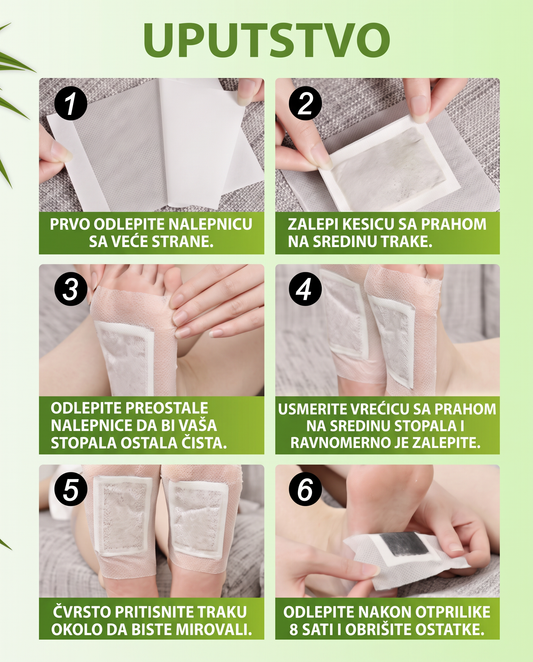 UPUTSTVO

1
PRVO ODLEPITE NALEPNICU SA VEĆE STRANE.

2
ZALEPI KESICU SA PRAHOM NA SREDINU TRAKE.

3
ODLEPITE PREOSTALE NALEPNICE DA BI VAŠA STOPALA OSTALA ČISTA.

4
USMERITE VREĆICU SA PRAHOM NA SREDINU STOPALA I RAVNOMERNO JE ZALEPITE.

5
ČVRSTO PRITISNITE TRAKU OKOLO DA BISTE MIROVALI.

6
ODLEPITE NAKON OTPRILIKE 8 SATI I OBRIŠITE OSTATKE.